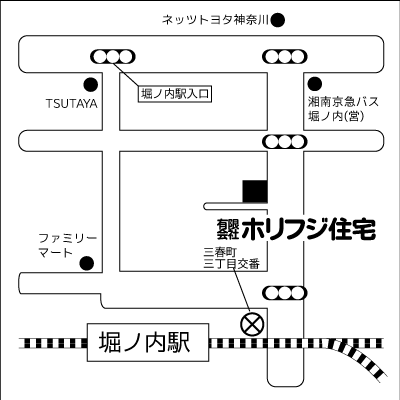 ネッツトヨタ神奈川

堀ノ内駅入口

TSUTAYA

湘南京急バス
堀ノ内(営)

有限会社 ホリフジ住宅

ファミリーマート

三春町
三丁目交番

堀ノ内駅